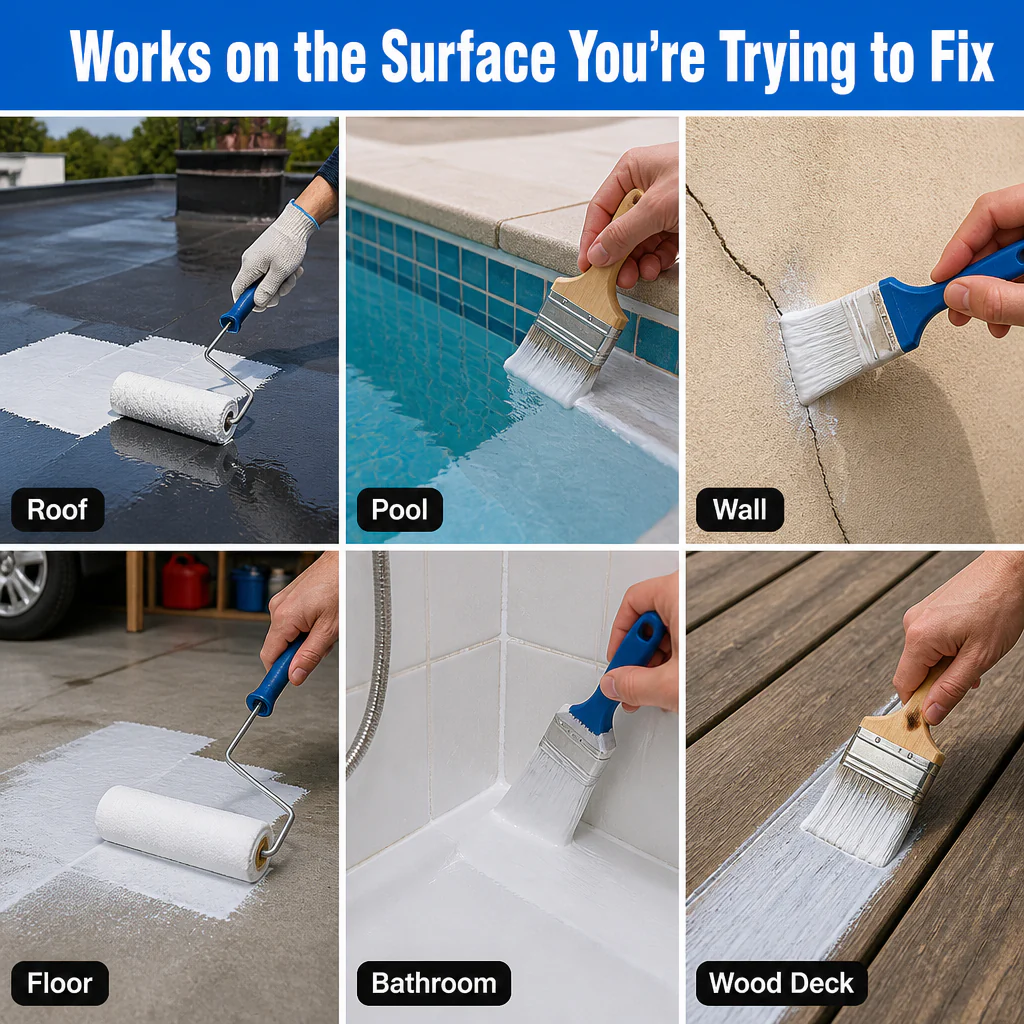 Works on the Surface You're Trying to Fix

Roof

Pool

Wall

Floor

Bathroom

Wood Deck